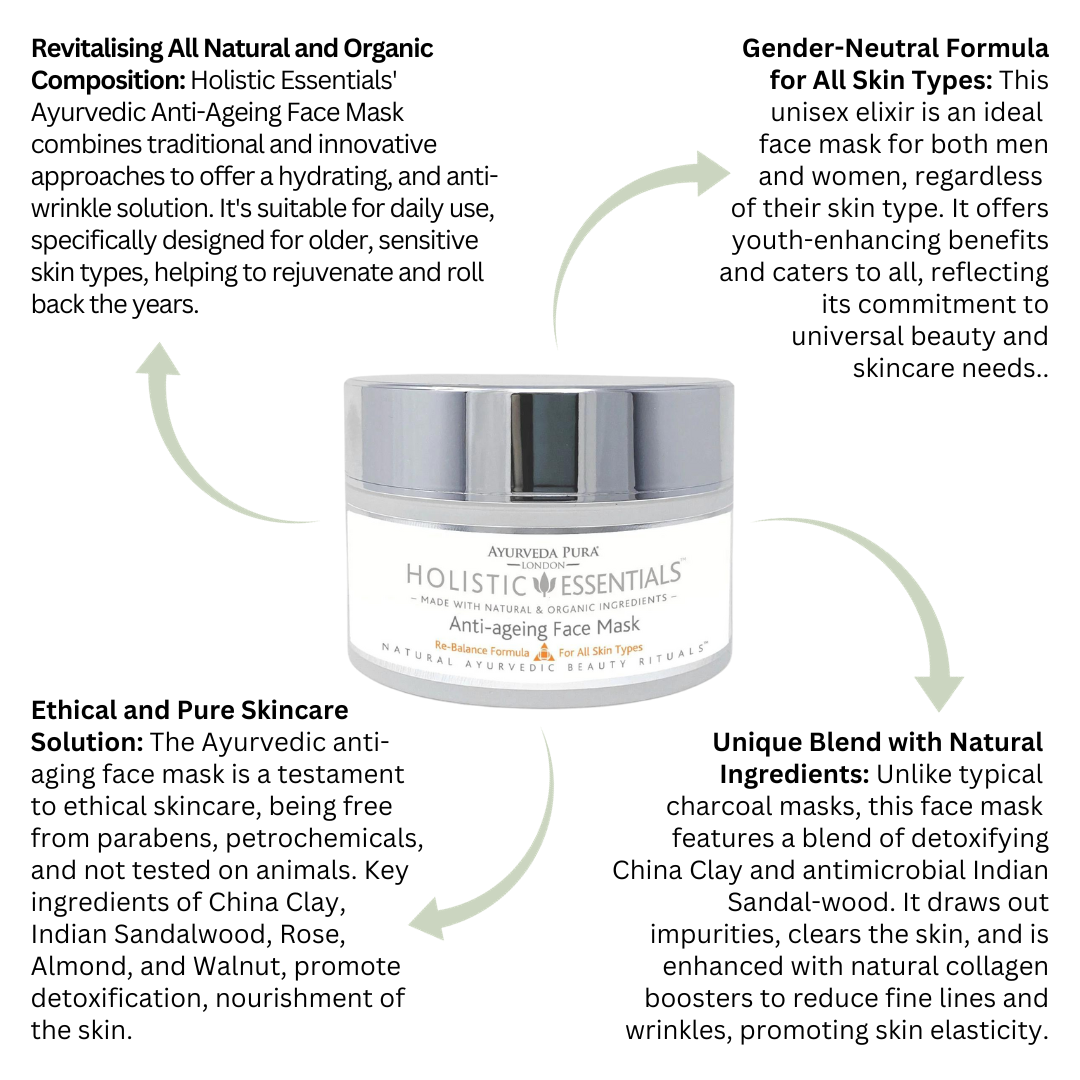 **Revitalising All Natural and Organic Composition:** Holistic Essentials' Ayurvedic Anti-Ageing Face Mask combines traditional and innovative approaches to offer a hydrating, and anti-wrinkle solution. It's suitable for daily use, specifically designed for older, sensitive skin types, helping to rejuvenate and roll back the years.

**Gender-Neutral Formula for All Skin Types:** This unisex elixir is an ideal face mask for both men and women, regardless of their skin type. It offers youth-enhancing benefits and caters to all, reflecting its commitment to universal beauty and skincare needs..

AYURVEDA PURA
LONDON
HOLISTIC ESSENTIALS™
— MADE WITH NATURAL & ORGANIC INGREDIENTS —
Anti-ageing Face Mask
Re-Balance Formula For All Skin Types
NATURAL AYURVEDIC BEAUTY RITUALS™

**Ethical and Pure Skincare Solution:** The Ayurvedic anti-aging face mask is a testament to ethical skincare, being free from parabens, petrochemicals, and not tested on animals. Key ingredients of China Clay, Indian Sandalwood, Rose, Almond, and Walnut, promote detoxification, nourishment of the skin.

**Unique Blend with Natural Ingredients:** Unlike typical charcoal masks, this face mask features a blend of detoxifying China Clay and antimicrobial Indian Sandal-wood. It draws out impurities, clears the skin, and is enhanced with natural collagen boosters to reduce fine lines and wrinkles, promoting skin elasticity.